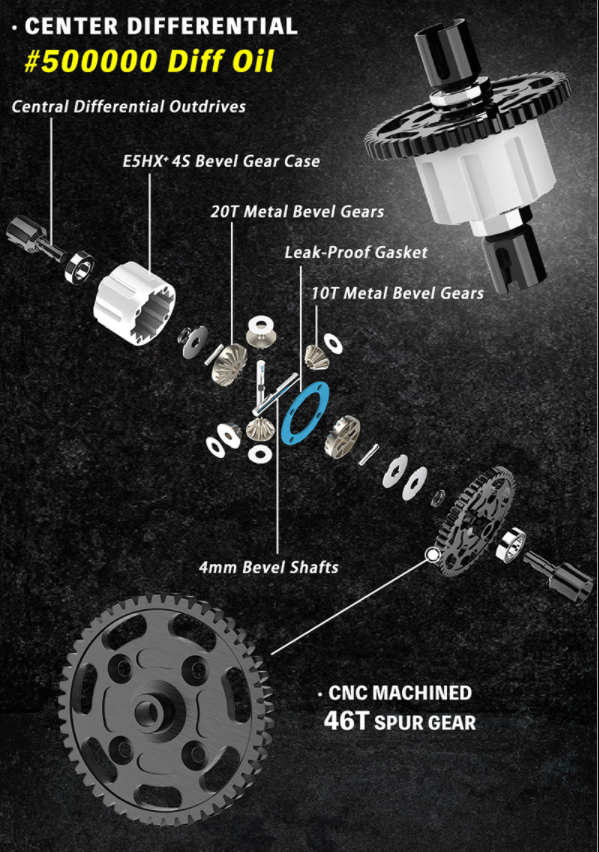 · CENTER DIFFERENTIAL
#500000 Diff Oil

Central Differential Outdrives

E5HX⁺ 4S Bevel Gear Case

20T Metal Bevel Gears

Leak-Proof Gasket

10T Metal Bevel Gears

4mm Bevel Shafts

· CNC MACHINED
46T SPUR GEAR